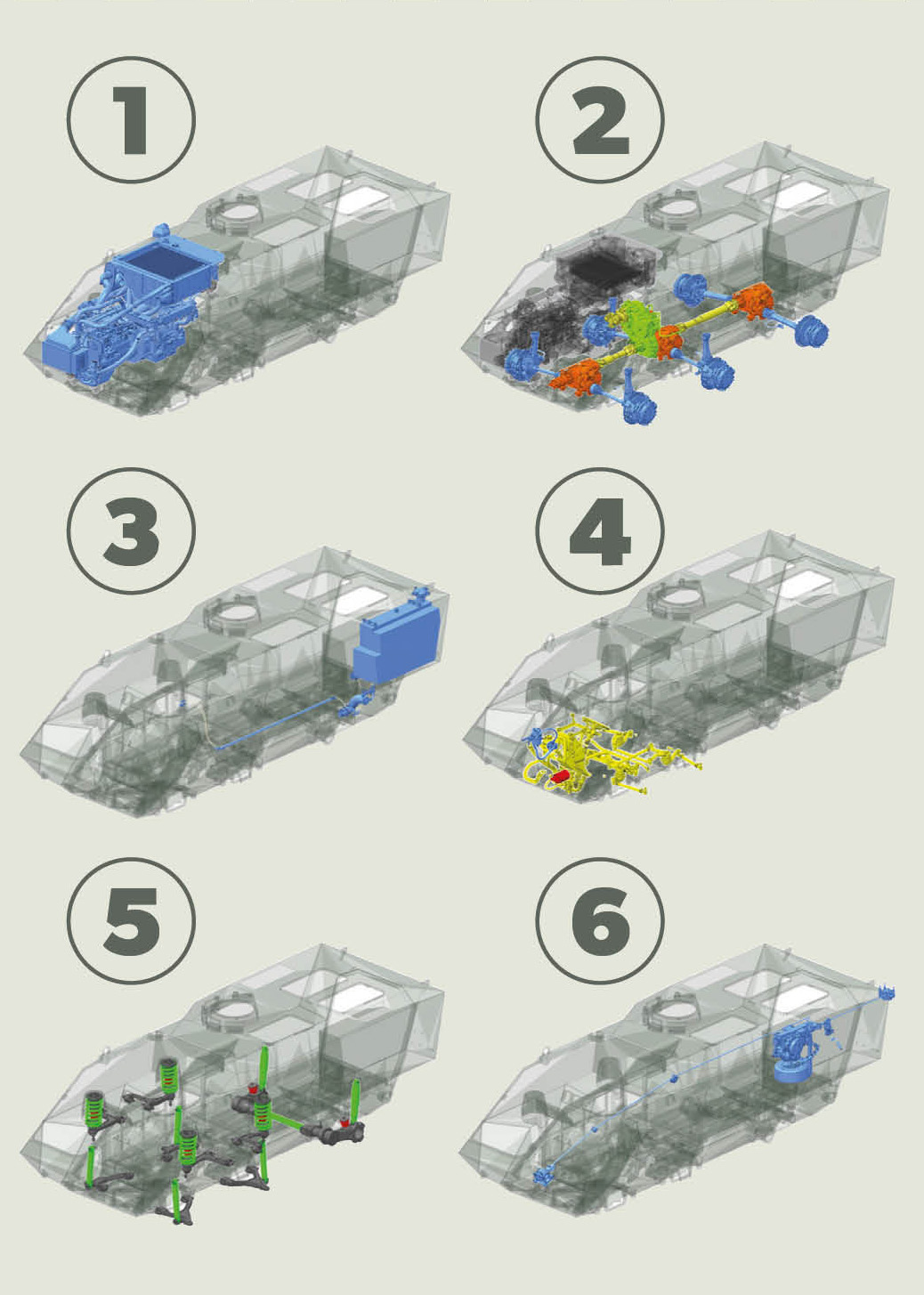 1

2

3

4

5

6